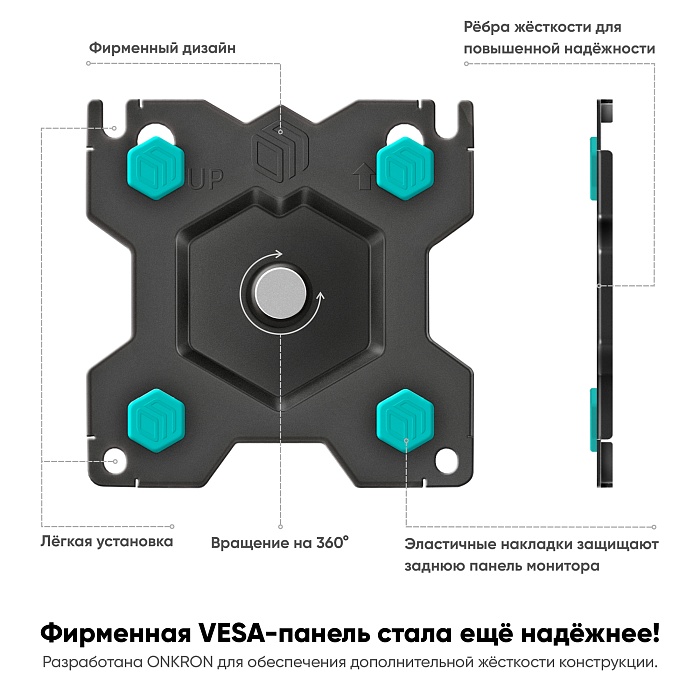 Фирменный дизайн

Рёбра жёсткости для повышенной надёжности

UP

Лёгкая установка

Вращение на 360°

Эластичные накладки защищают заднюю панель монитора

Фирменная VESA-панель стала ещё надёжнее!

Разработана ONKRON для обеспечения дополнительной жёсткости конструкции.